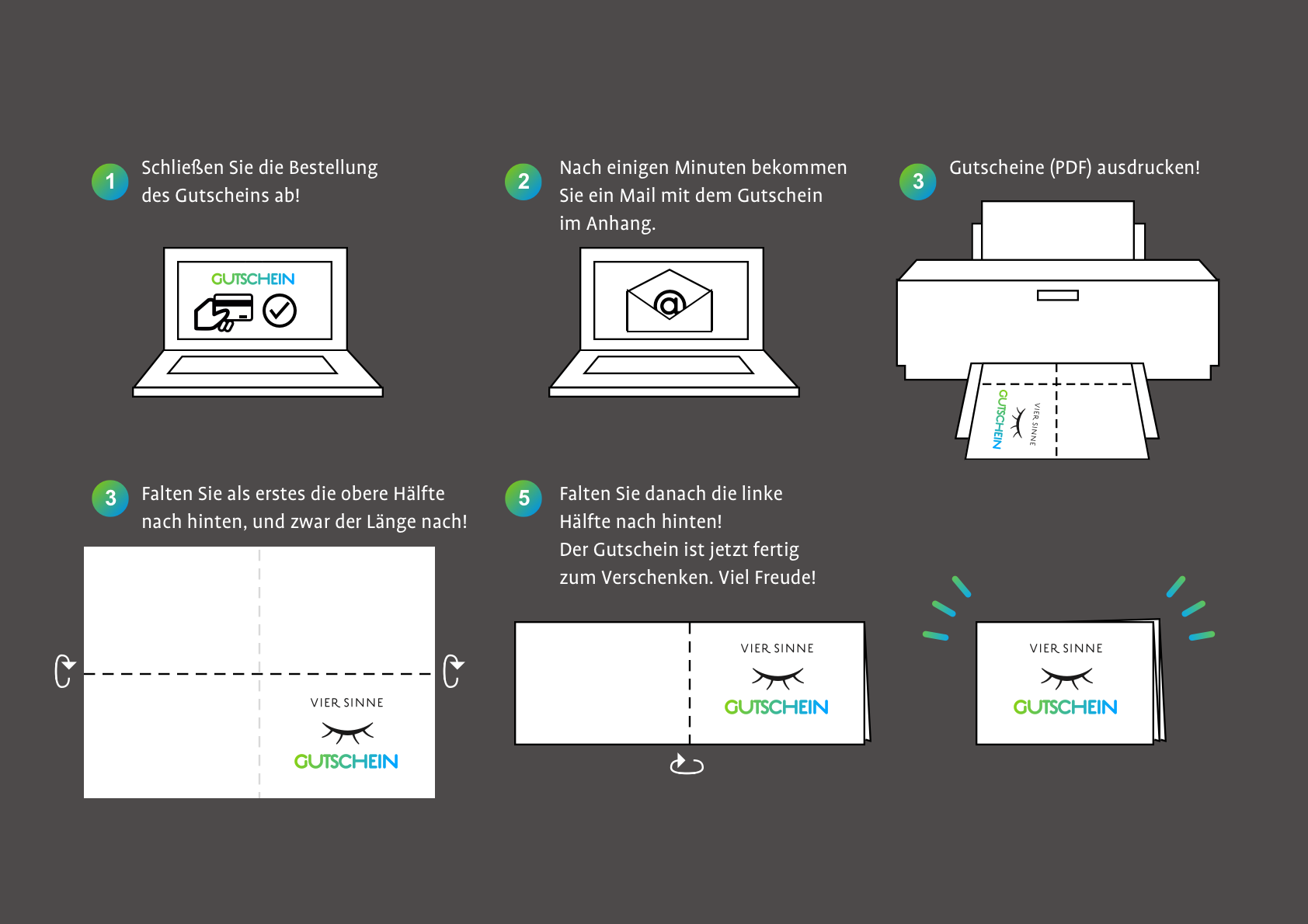 1 Schließen Sie die Bestellung des Gutscheins ab!

GUTSCHEIN

2 Nach einigen Minuten bekommen Sie ein Mail mit dem Gutschein im Anhang.

@

3 Gutscheine (PDF) ausdrucken!

GUTSCHEIN

VIER SINNE

3 Falten Sie als erstes die obere Hälfte nach hinten, und zwar der Länge nach!

VIER SINNE

GUTSCHEIN

5 Falten Sie danach die linke Hälfte nach hinten!
Der Gutschein ist jetzt fertig zum Verschenken. Viel Freude!

VIER SINNE

GUTSCHEIN

VIER SINNE

GUTSCHEIN